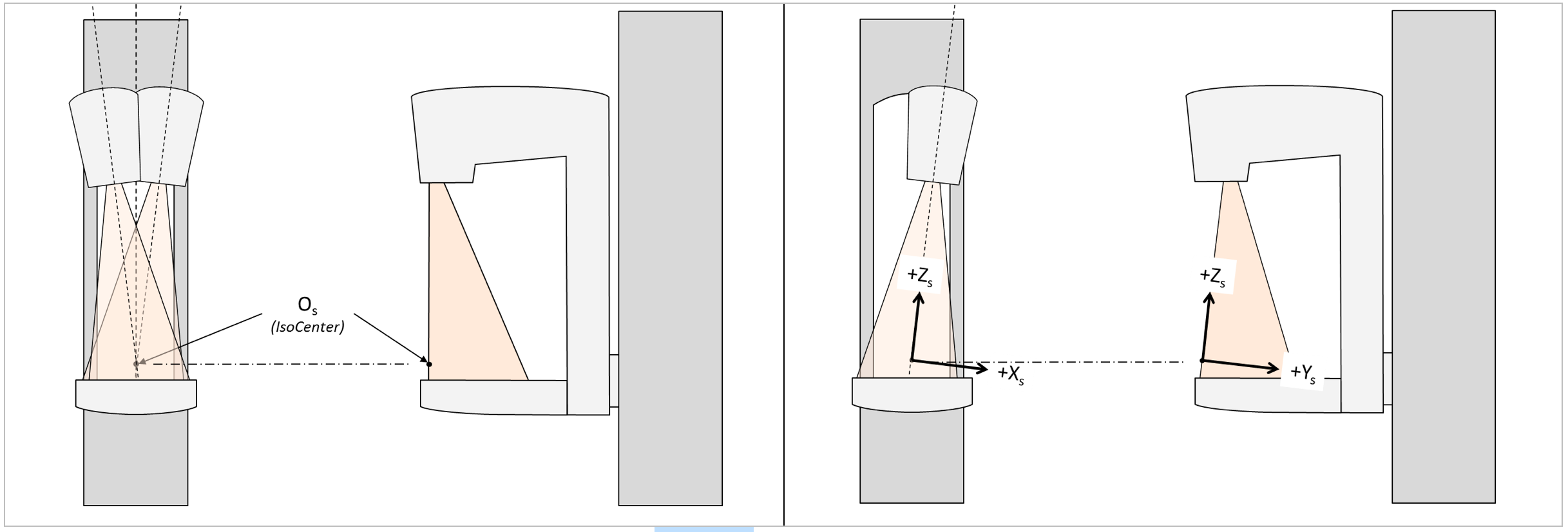 $O_s$
(IsoCenter)

$+Z_s$
$+X_s$

$+Z_s$
$+Y_s$