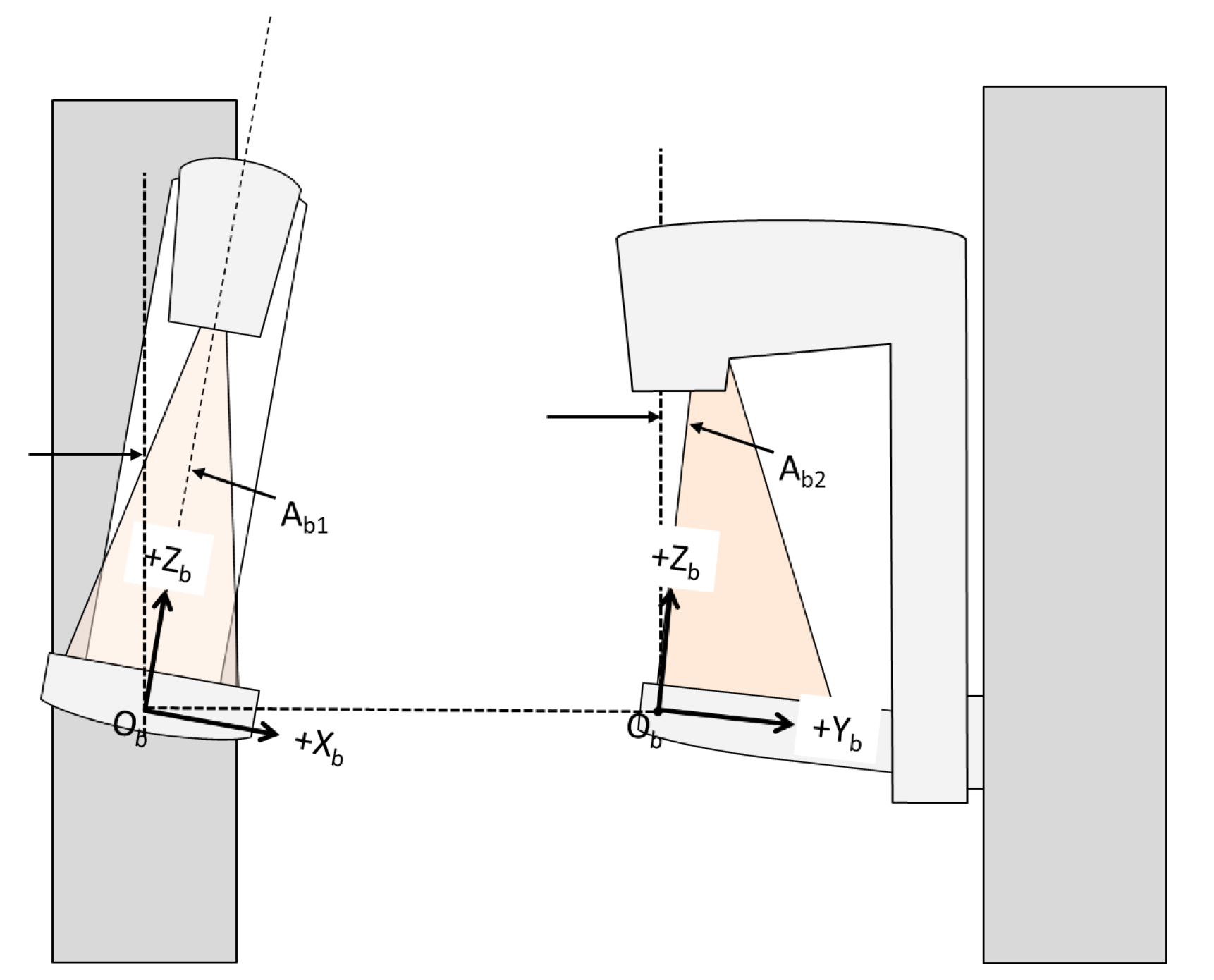 $A_{b1}$

$+Z_b$

$O_b$

$+X_b$

$A_{b2}$

$+Z_b$

$O_b$

$+Y_b$